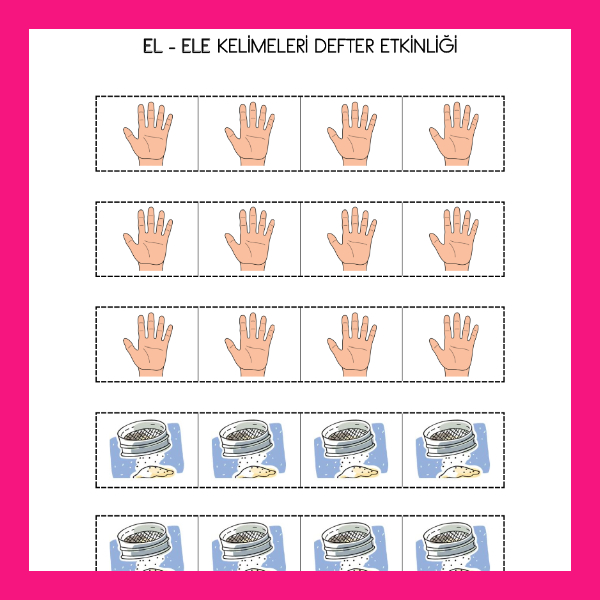 EL - ELE KELİMELERİ DEFTER ETKİNLİĞİ