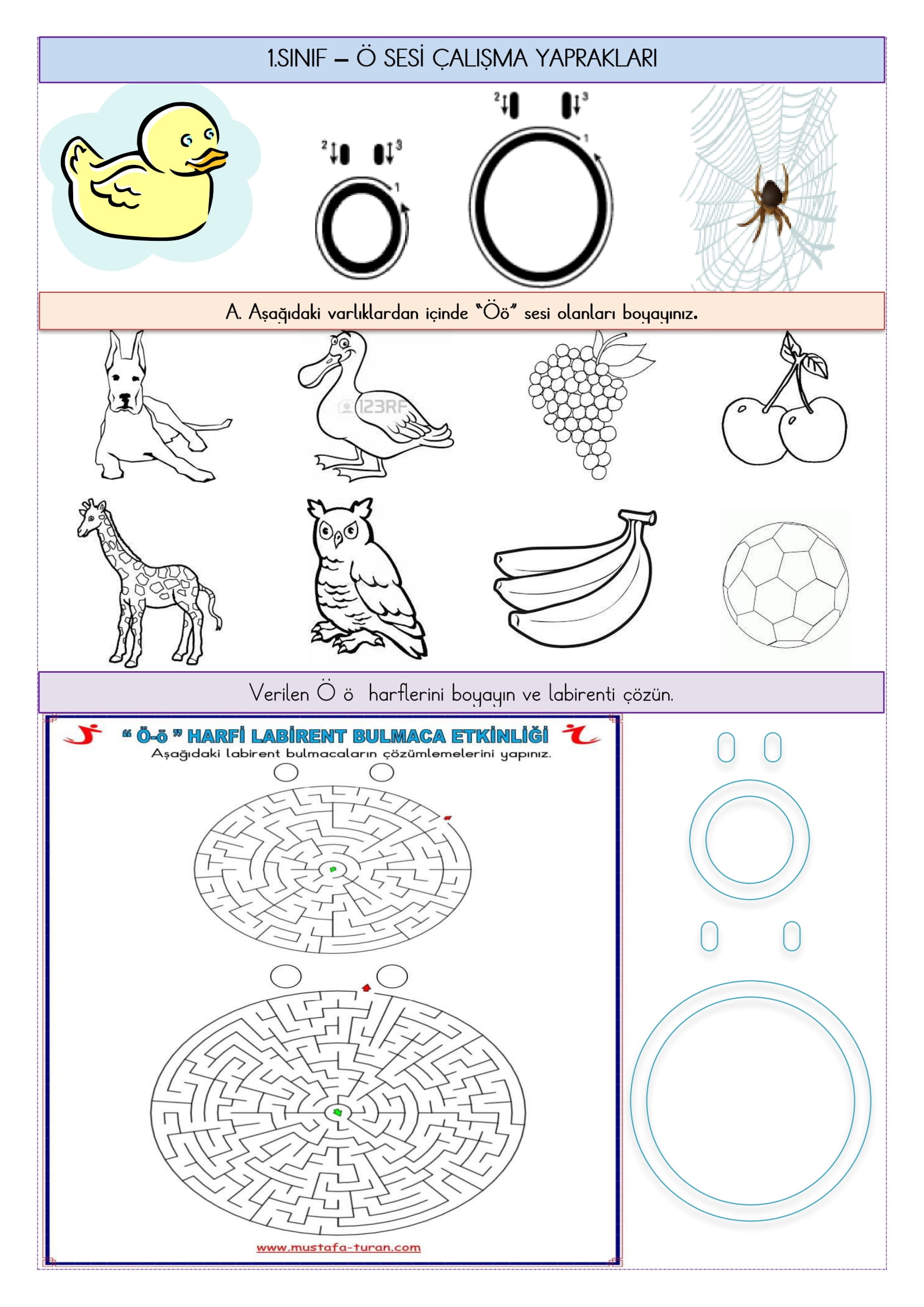 1.SINIF – Ö SESİ ÇALIŞMA YAPRAKLARI

2 3 1

2 3 1

A. Aşağıdaki varlıklardan içinde "Öö" sesi olanları boyayınız.

123RF

Verilen Ö ö harflerini boyayın ve labirenti çözün.

" Ö-ö " HARFİ LABİRENT BULMACA ETKİNLİĞİ

Aşağıdaki labirent bulmacaların çözümlemelerini yapınız.

www.mustafa-turan.com