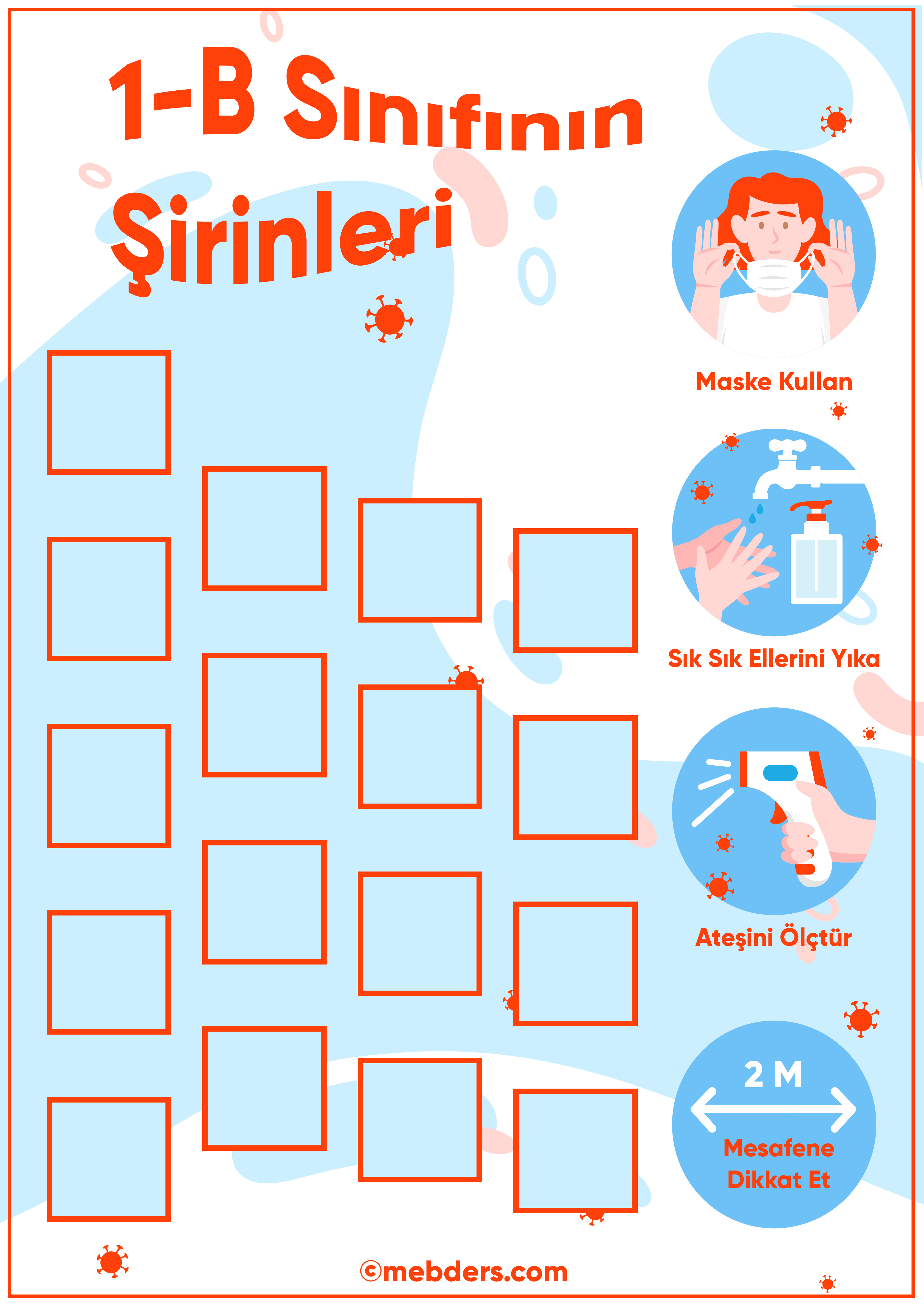 1-B Sınıfının Şirinleri

Maske Kullan

Sık Sık Ellerini Yıka

Ateşini Ölçtür

2 M

Mesafene Dikkat Et

©mebders.com