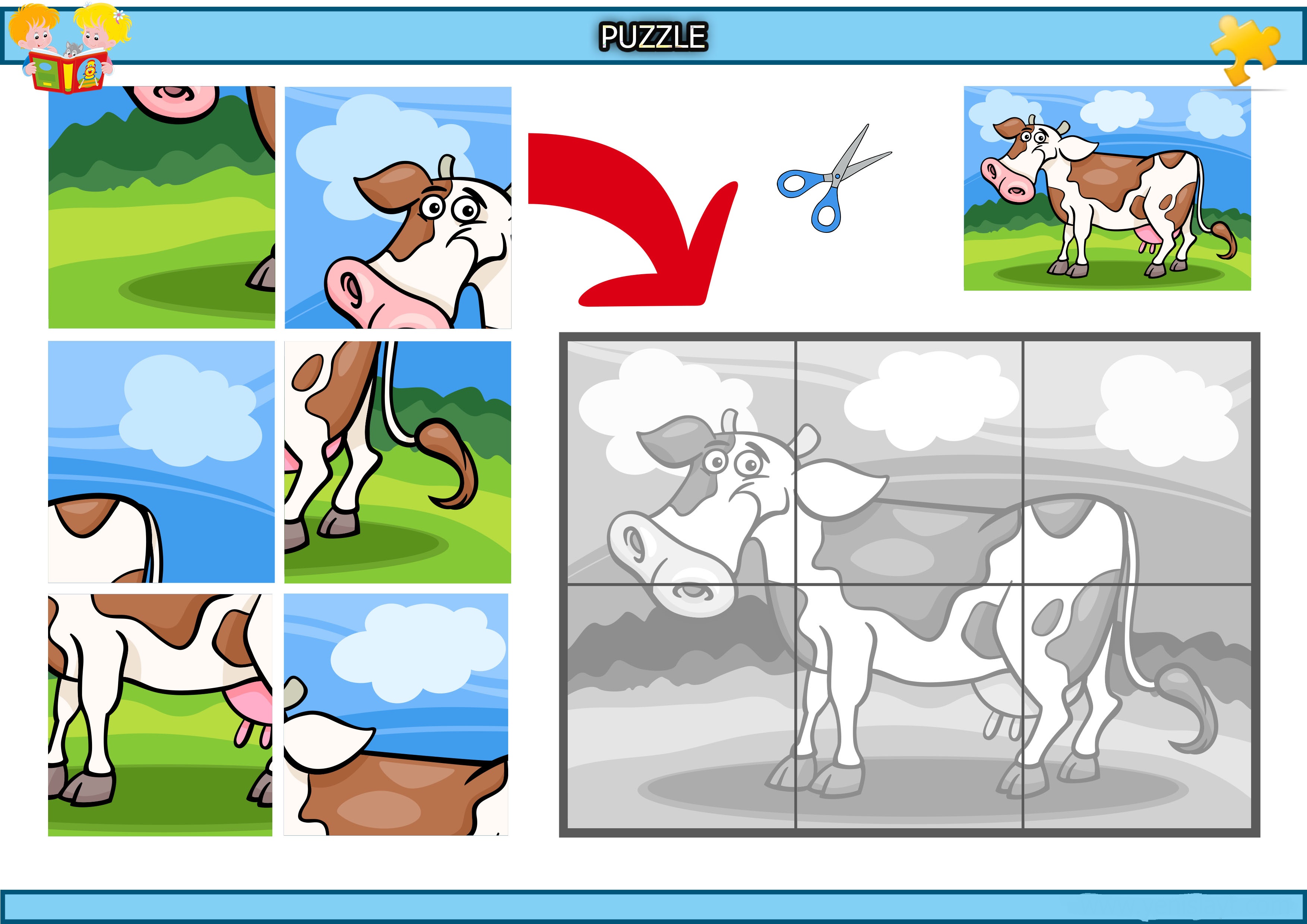 PUZZLE