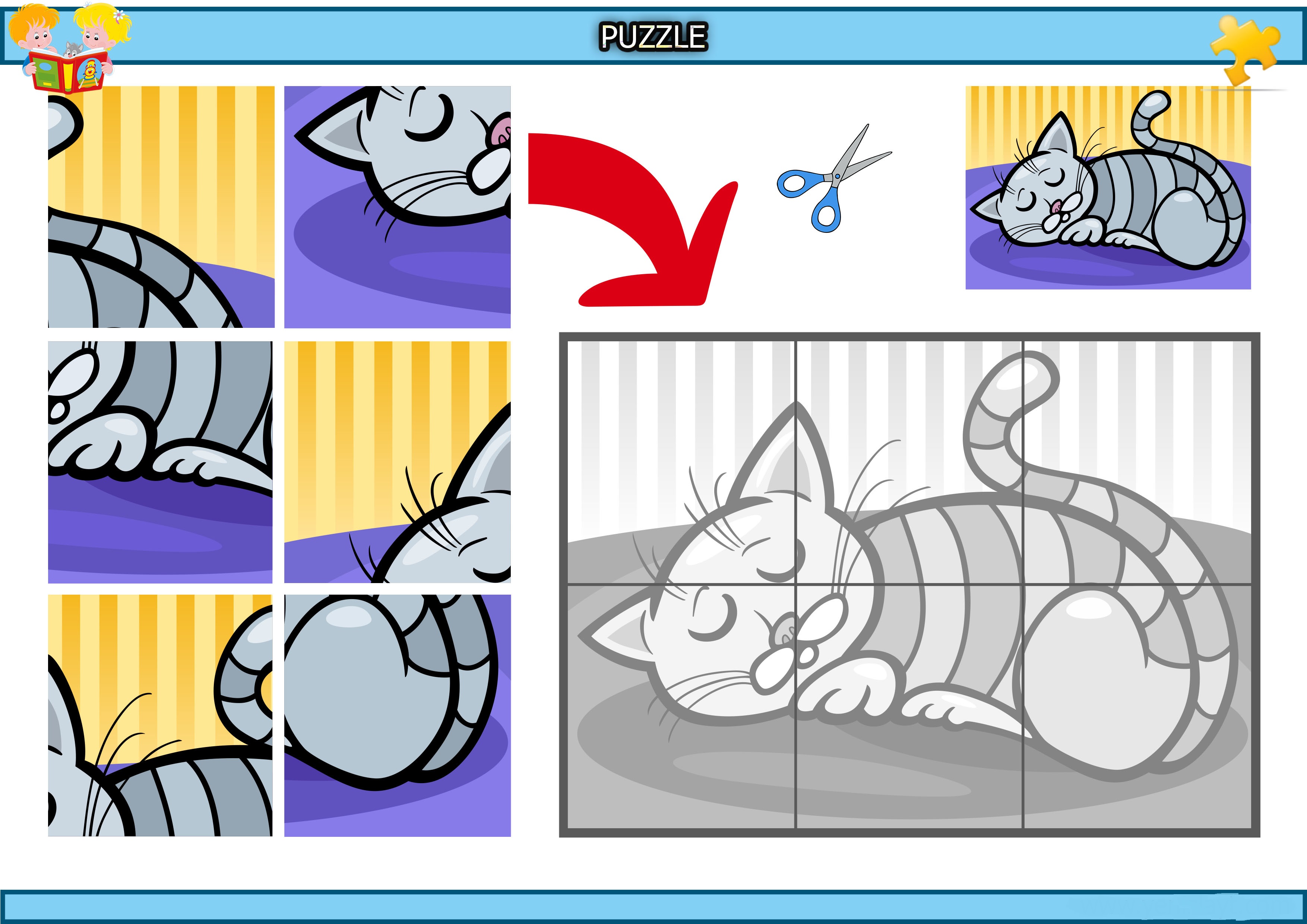 PUZZLE