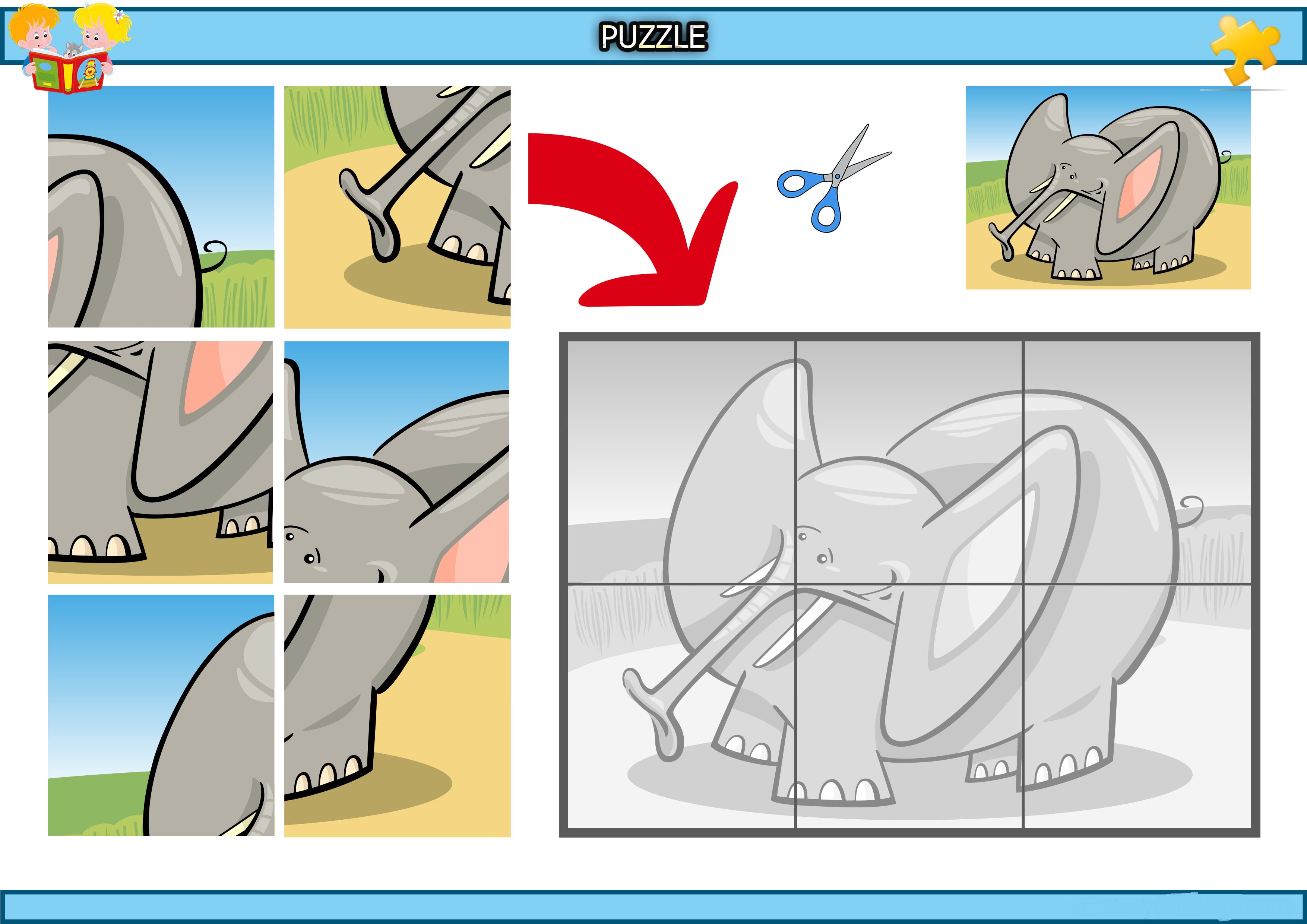 PUZZLE