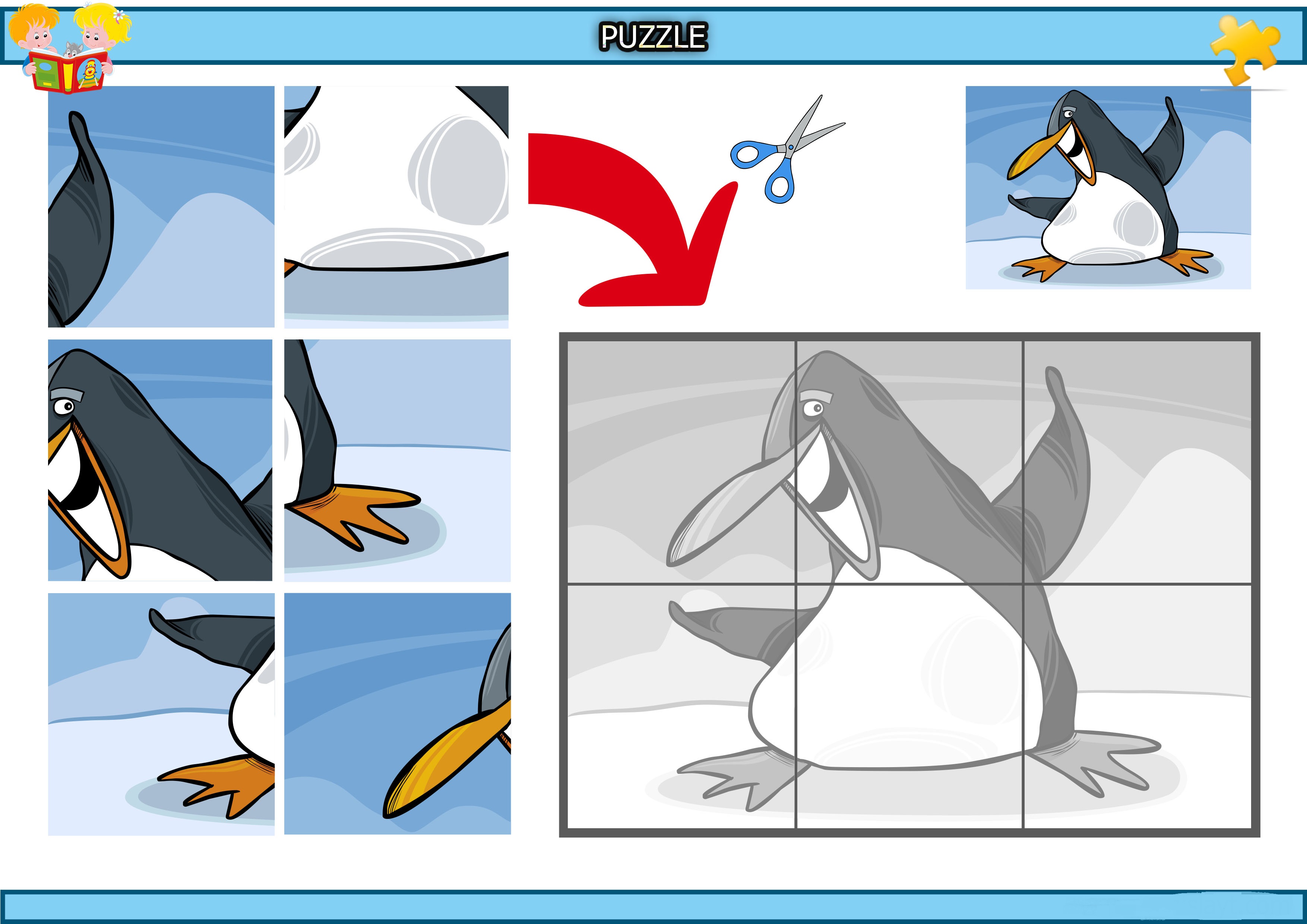 PUZZLE