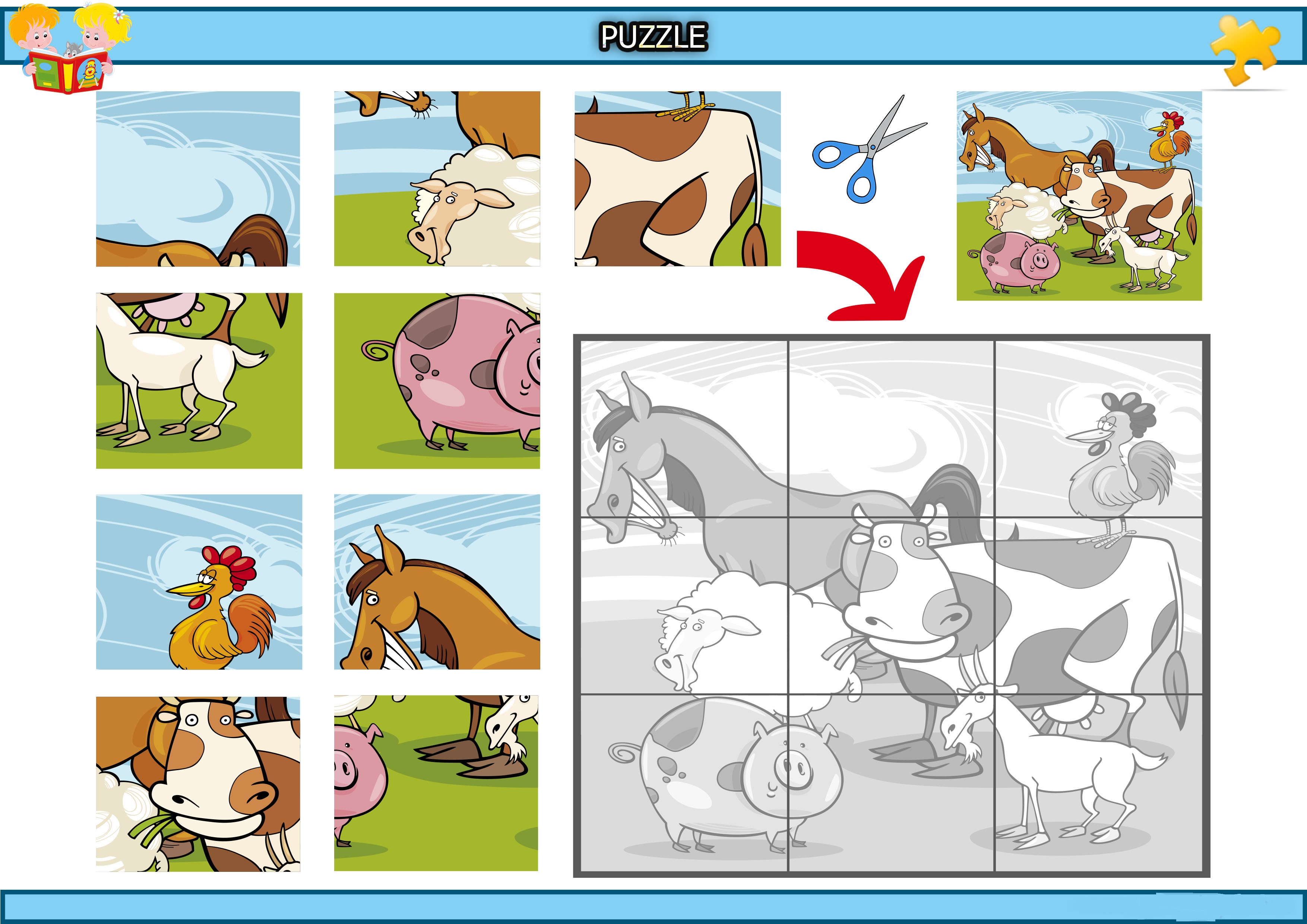 PUZZLE