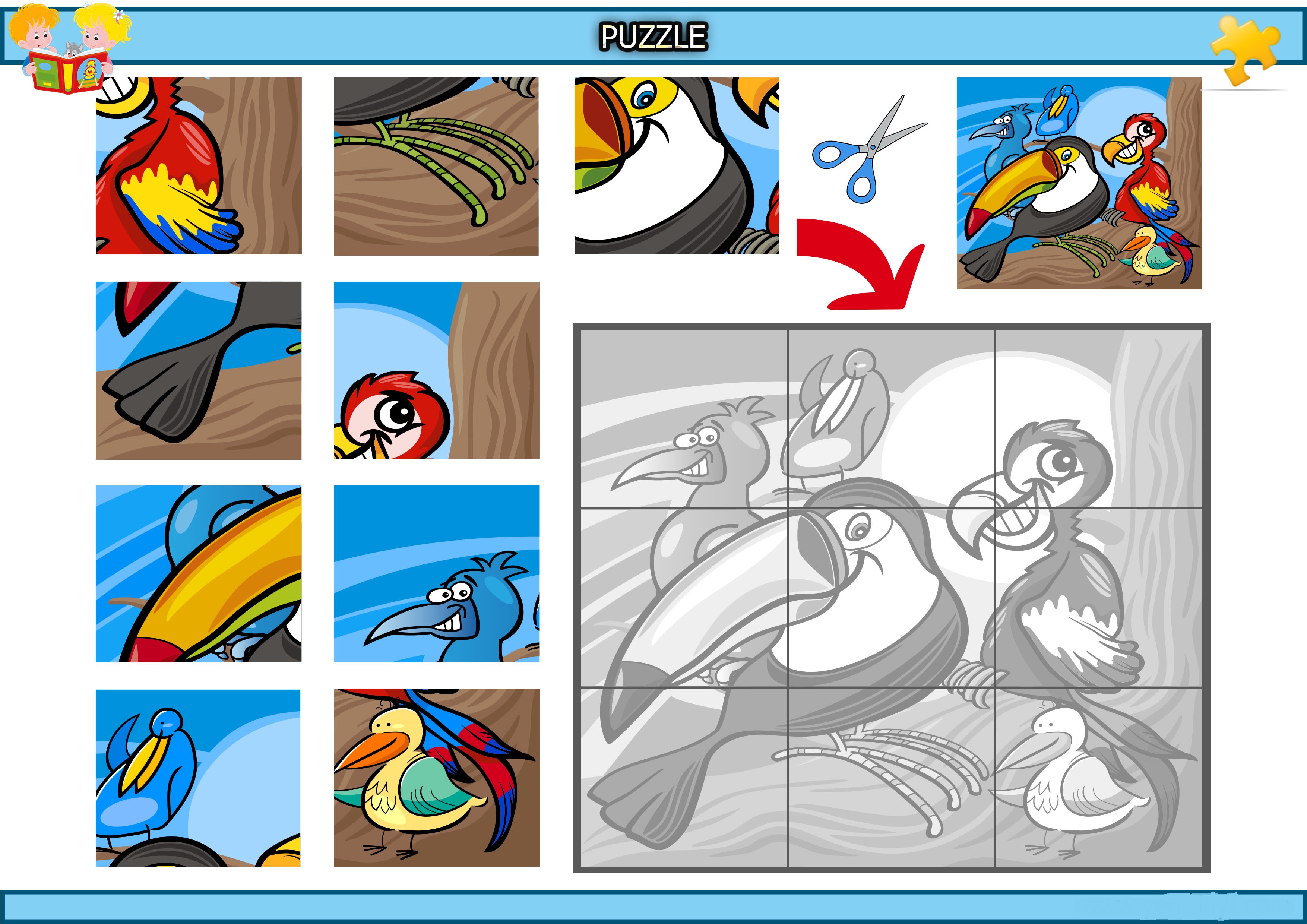 PUZZLE