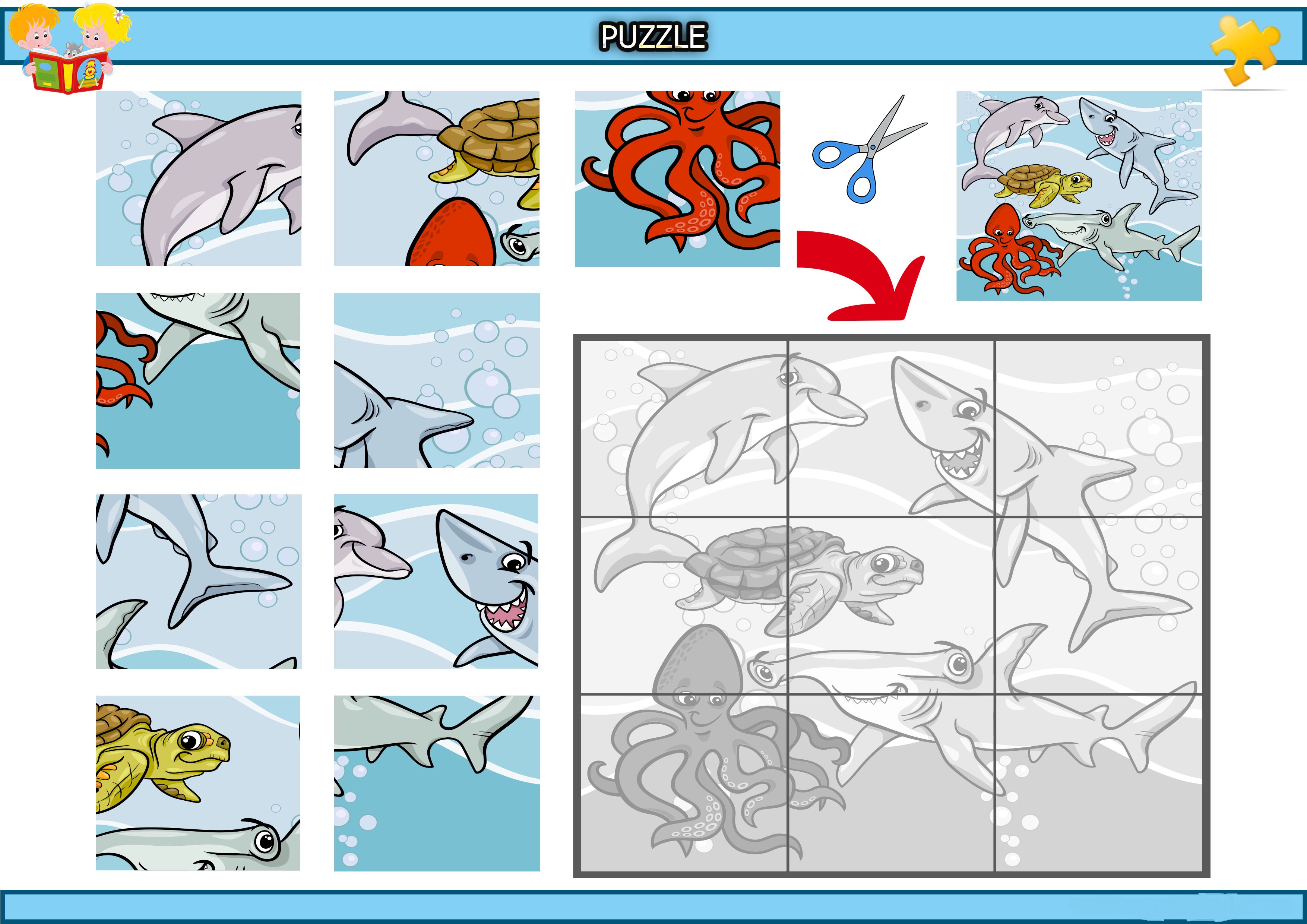 PUZZLE