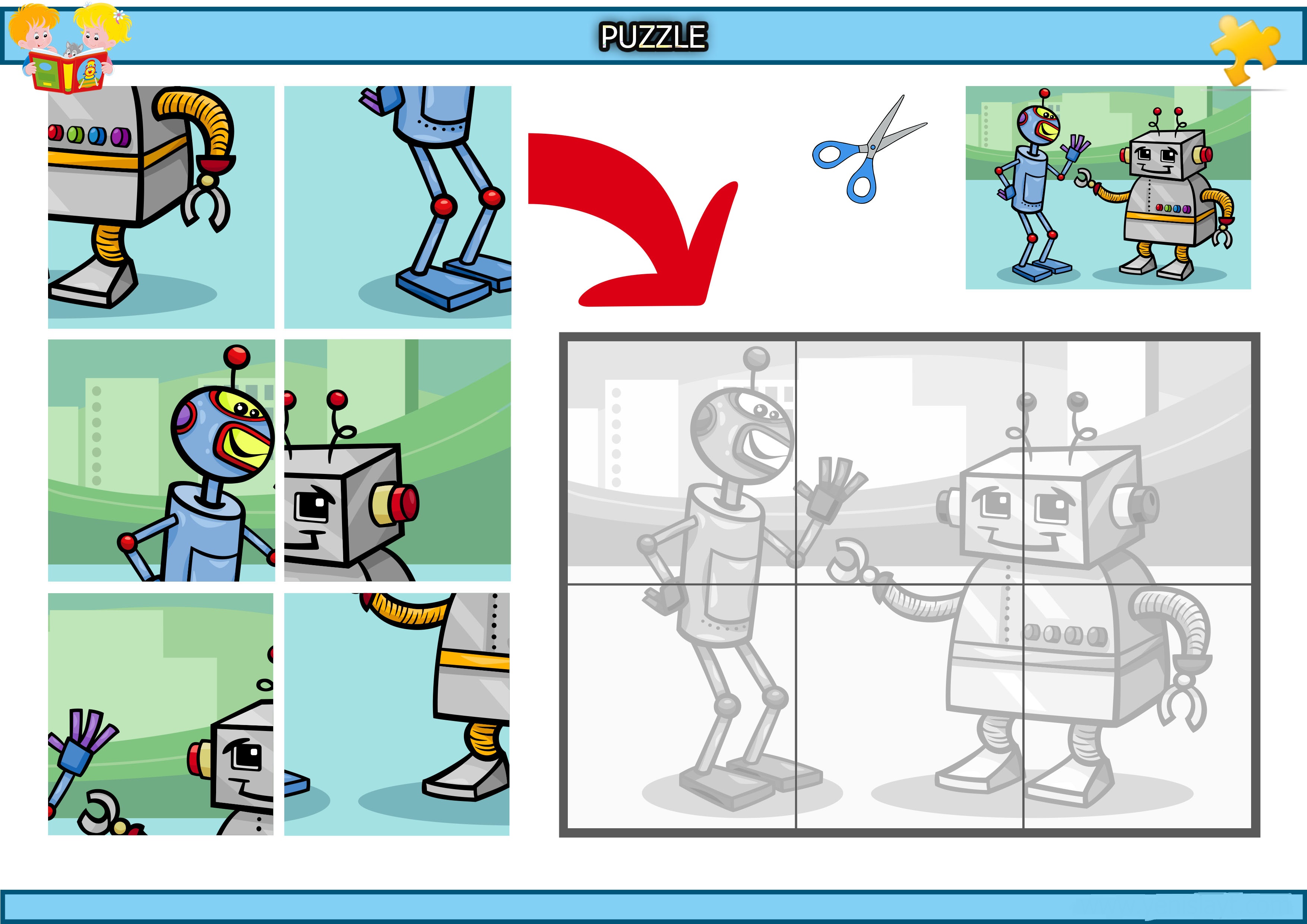 PUZZLE