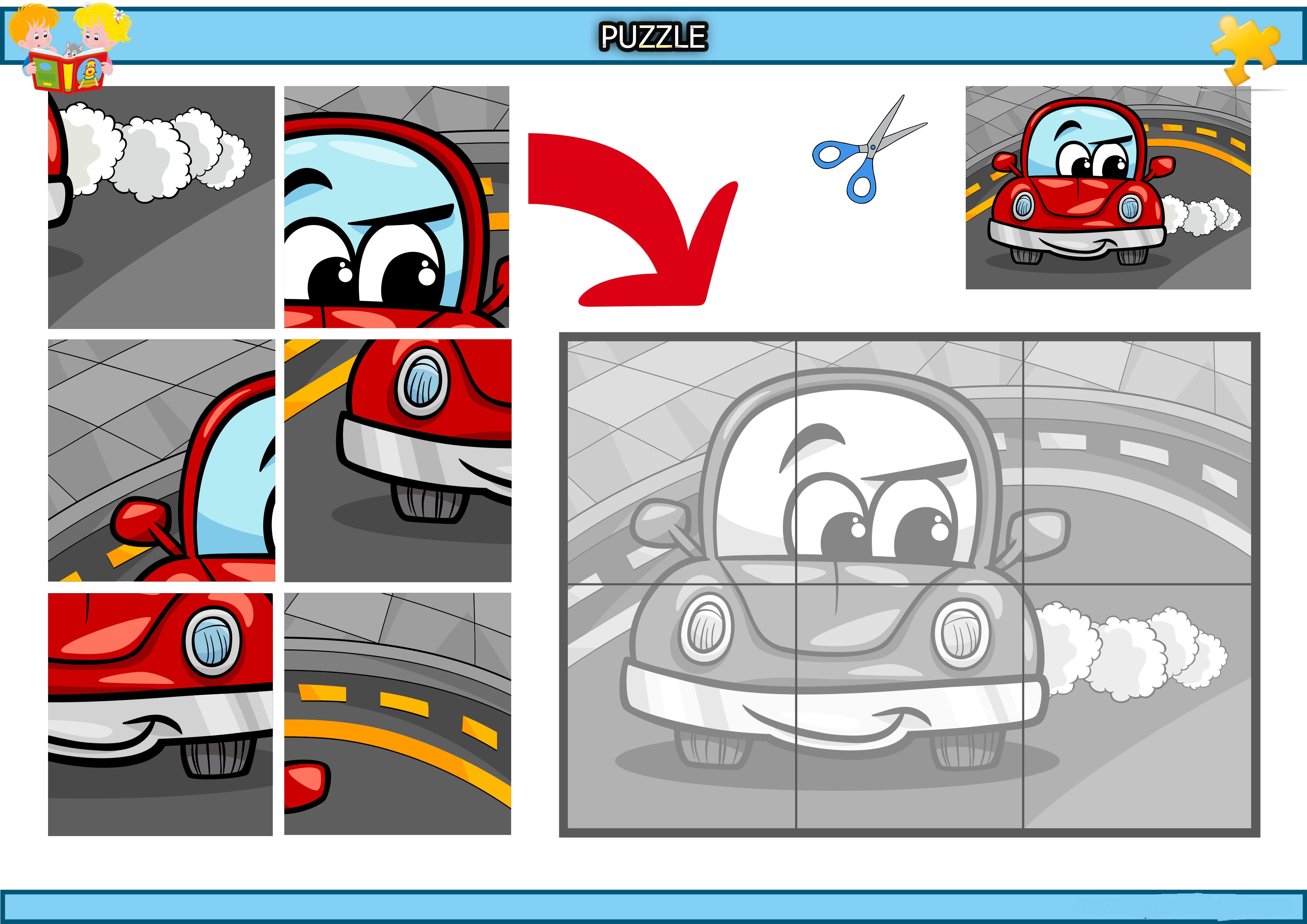 PUZZLE