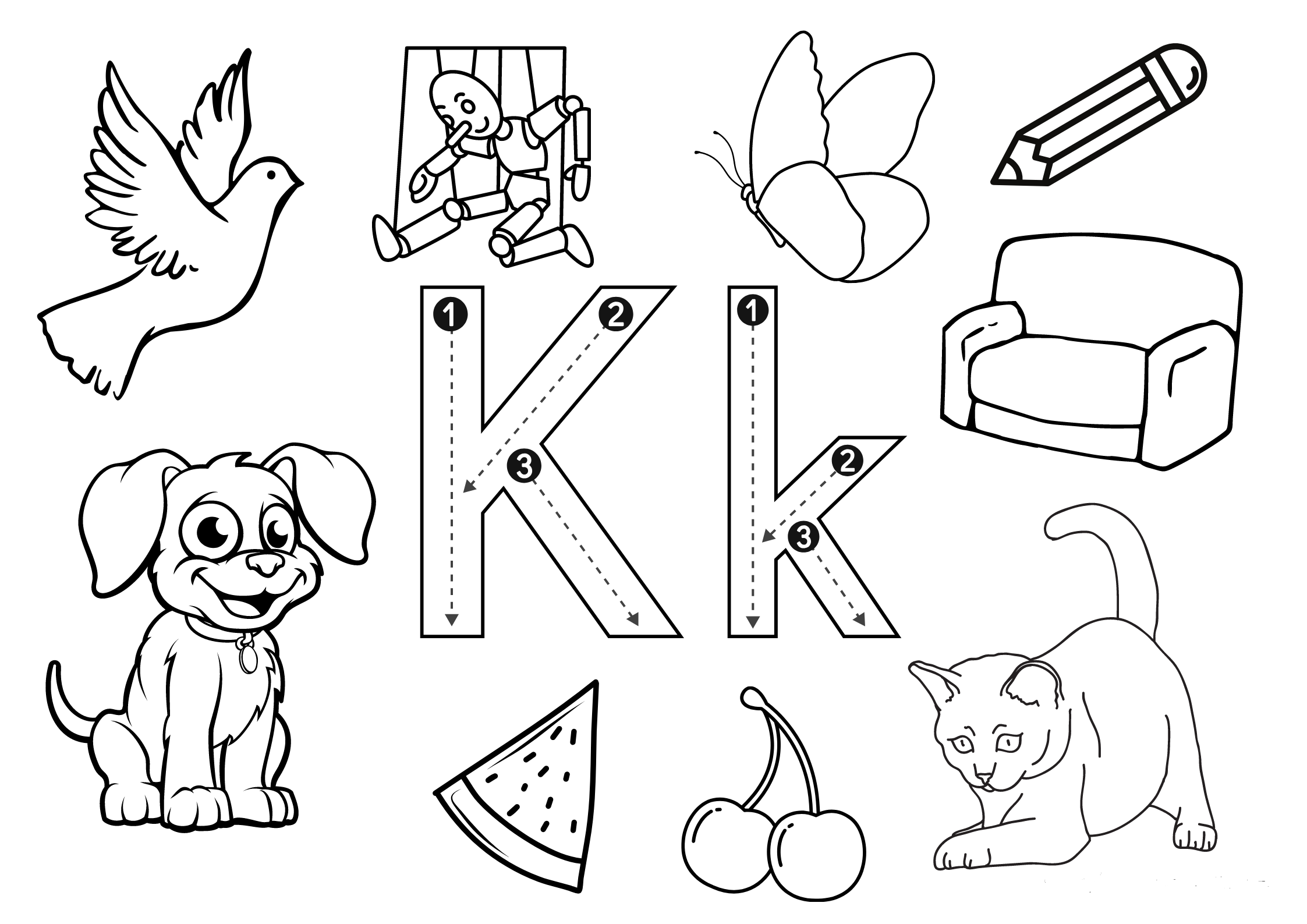 K k

1 2 3 1 2 3