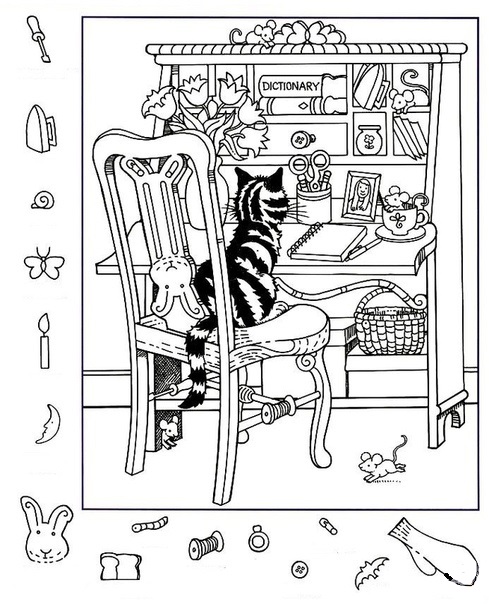 DICTIONARY