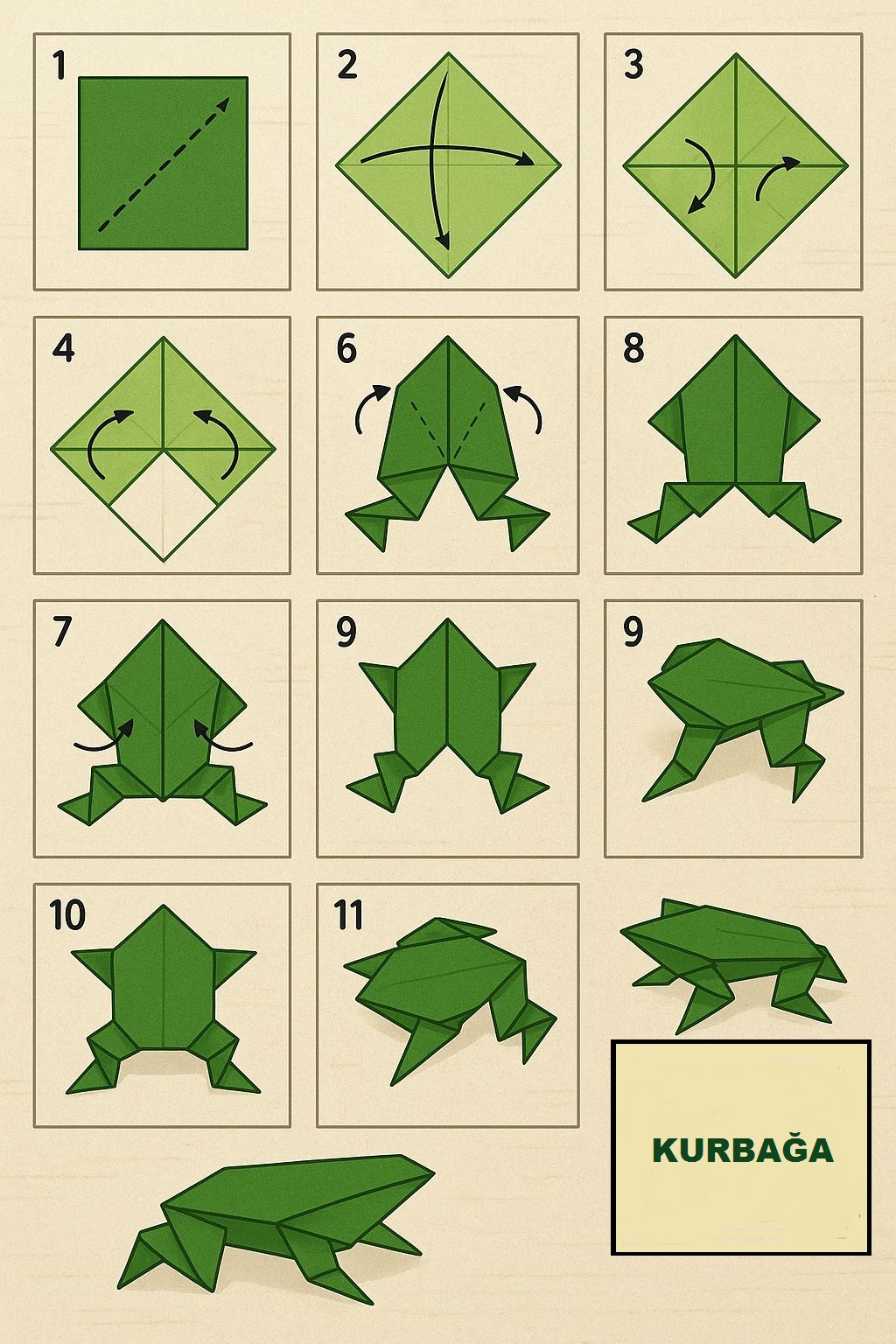 1

2

3

4

6

8

7

9

9

10

11

KURBAĞA