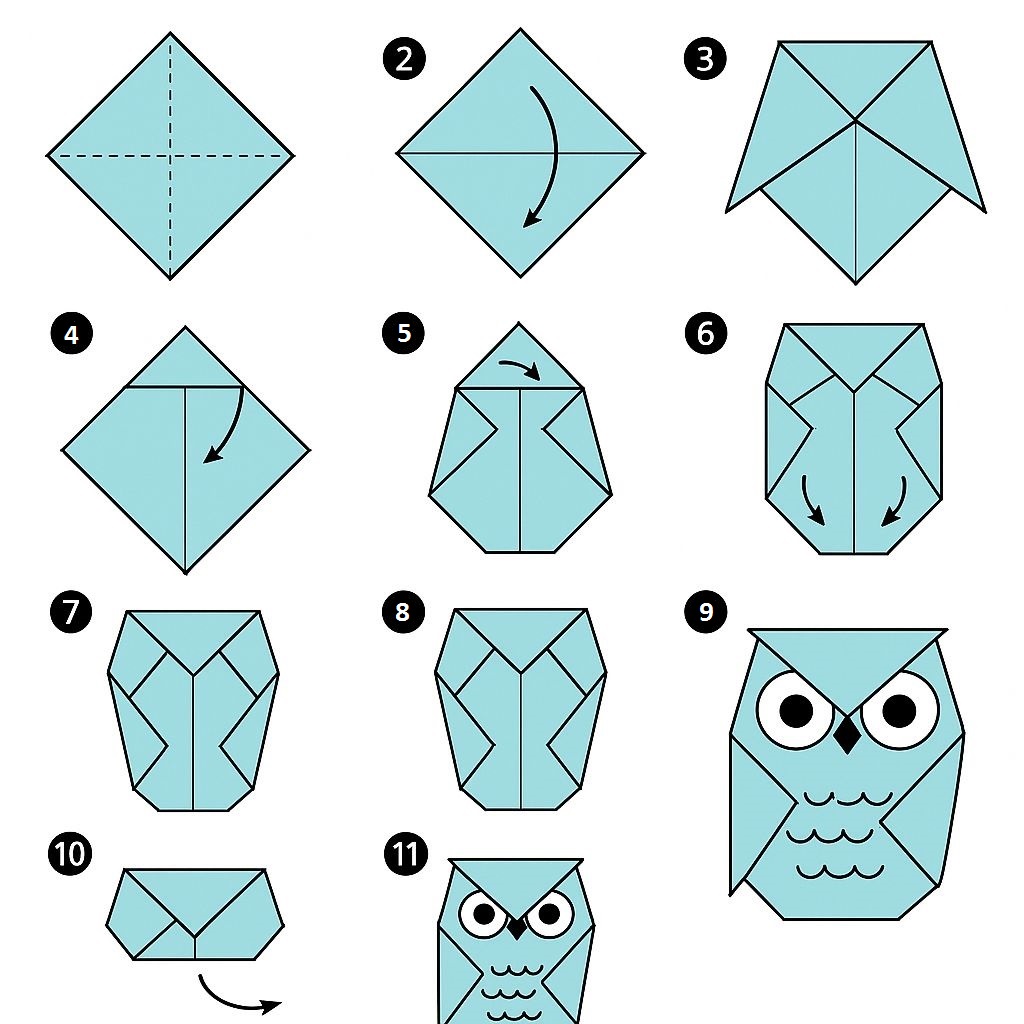 2

3

4

5

6

7

8

9

10

11