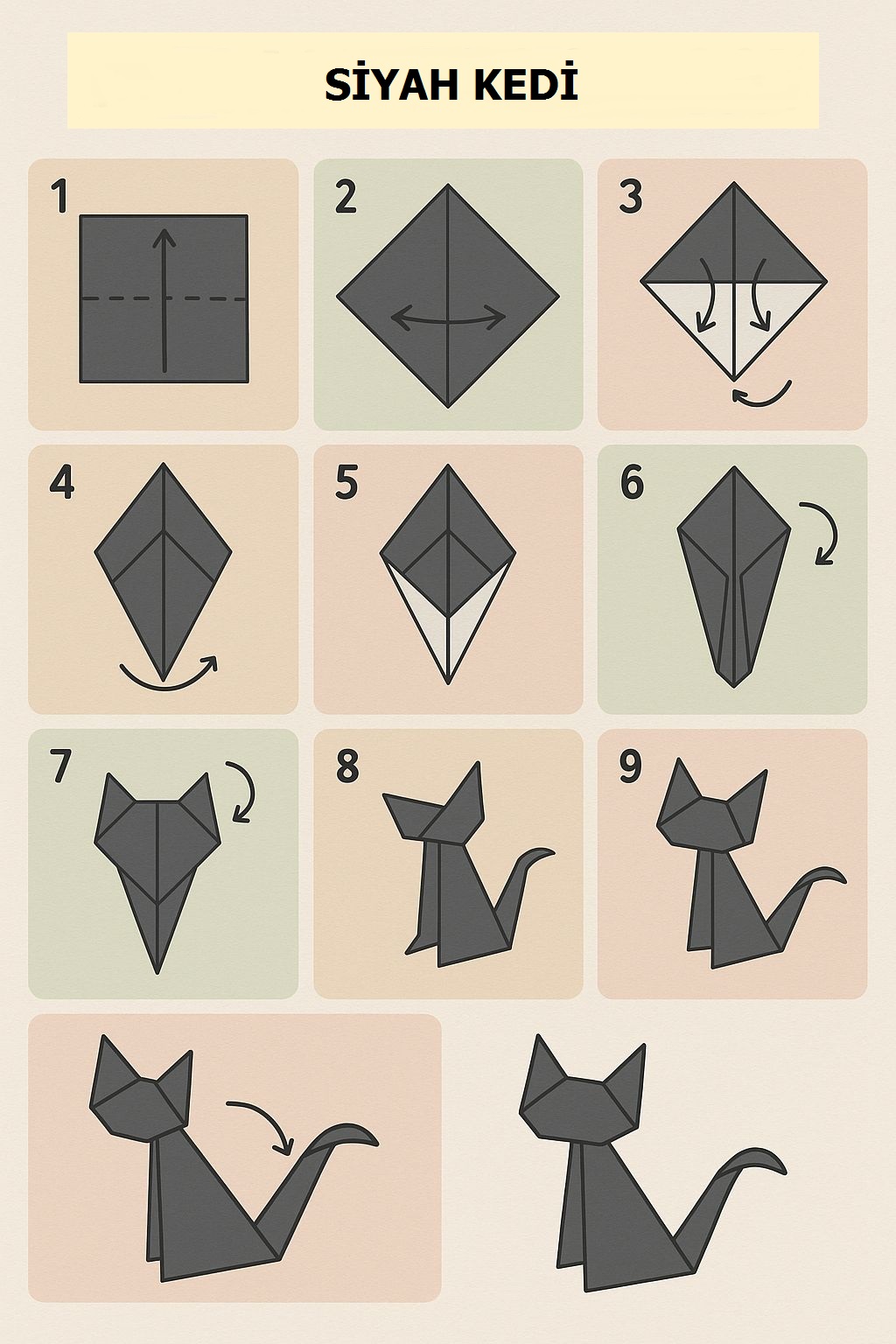 SİYAH KEDİ

1

2

3

4

5

6

7

8

9